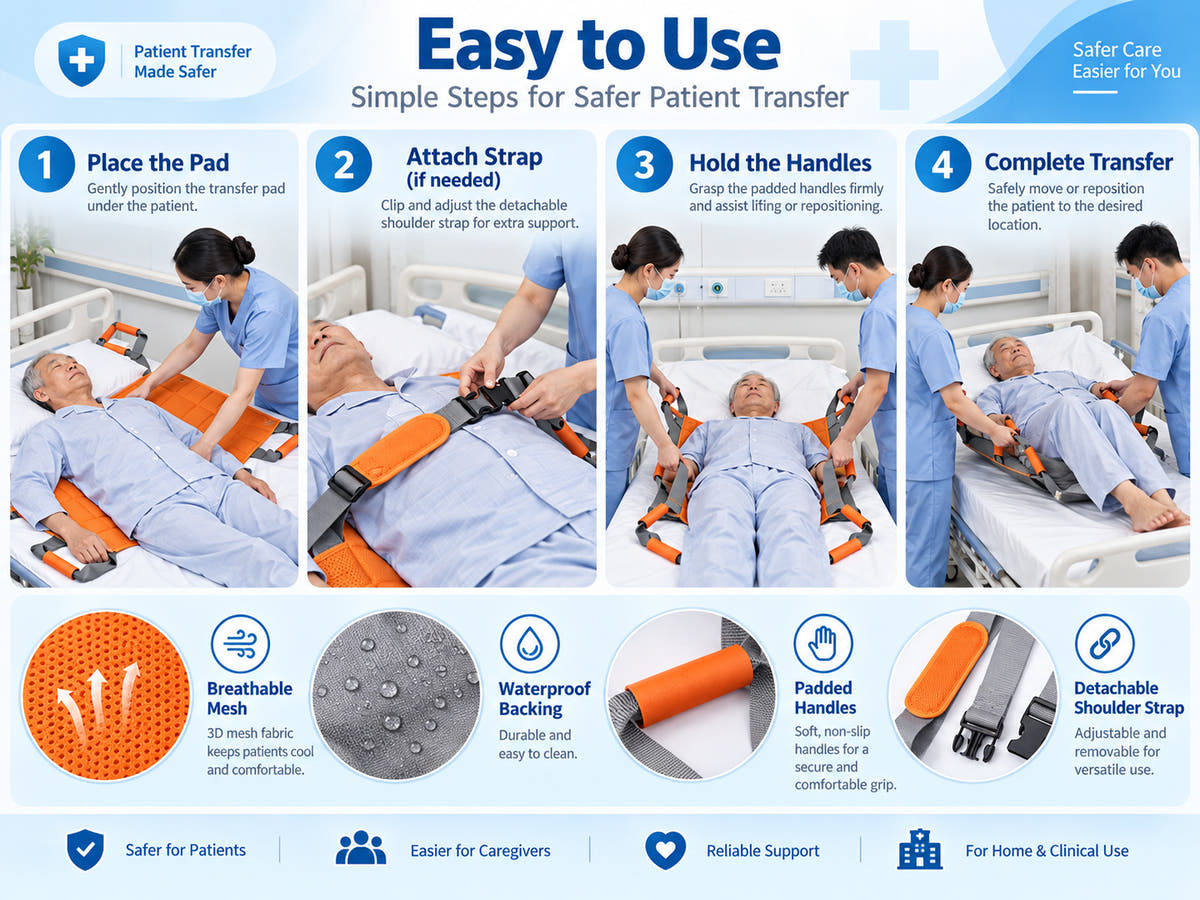 Patient Transfer Made Safer

Easy to Use

Simple Steps for Safer Patient Transfer

Safer Care Easier for You

1 Place the Pad

Gently position the transfer pad under the patient.

2 Attach Strap (if needed)

Clip and adjust the detachable shoulder strap for extra support.

3 Hold the Handles

Grasp the padded handles firmly and assist lifting or repositioning.

4 Complete Transfer

Safely move or reposition the patient to the desired location.

Breathable Mesh

3D mesh fabric keeps patients cool and comfortable.

Waterproof Backing

Durable and easy to clean.

Padded Handles

Soft, non-slip handles for a secure and comfortable grip.

Detachable Shoulder Strap

Adjustable and removable for versatile use.

Safer for Patients

Easier for Caregivers

Reliable Support

For Home & Clinical Use